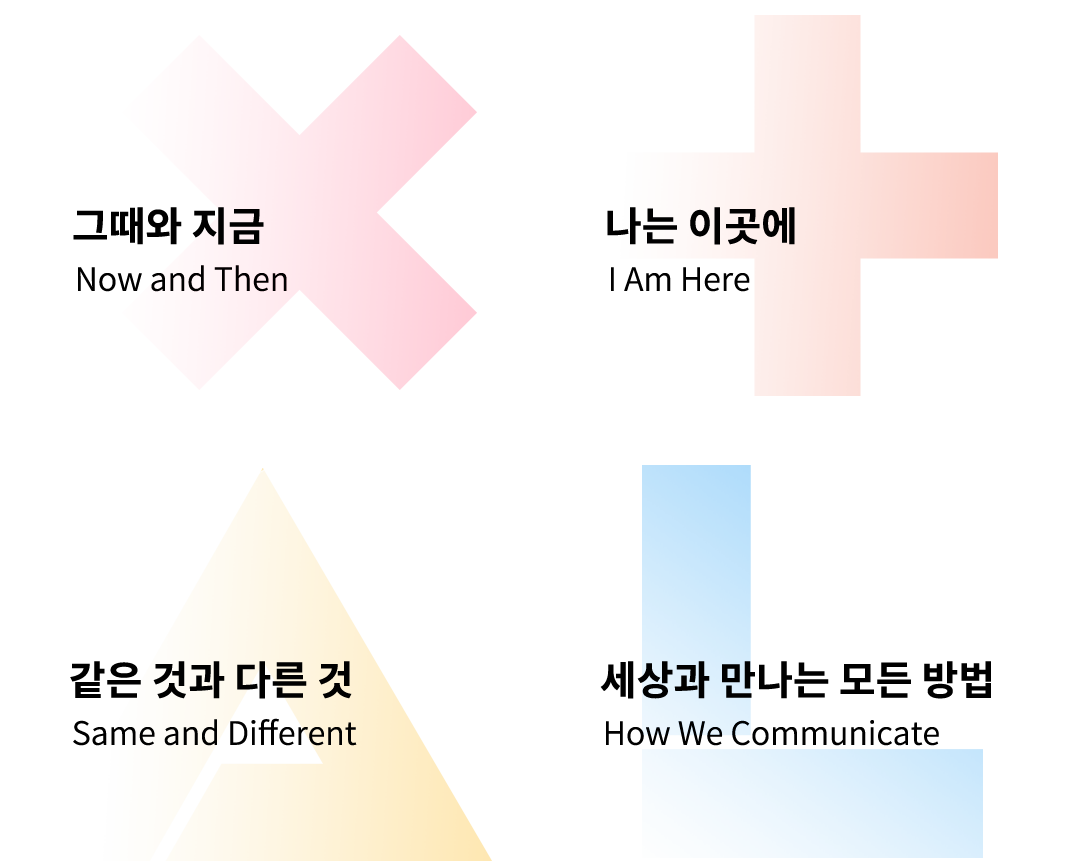 그때와 지금
Now and Then

나는 이곳에
I Am Here

같은 것과 다른 것
Same and Different

세상과 만나는 모든 방법
How We Communicate